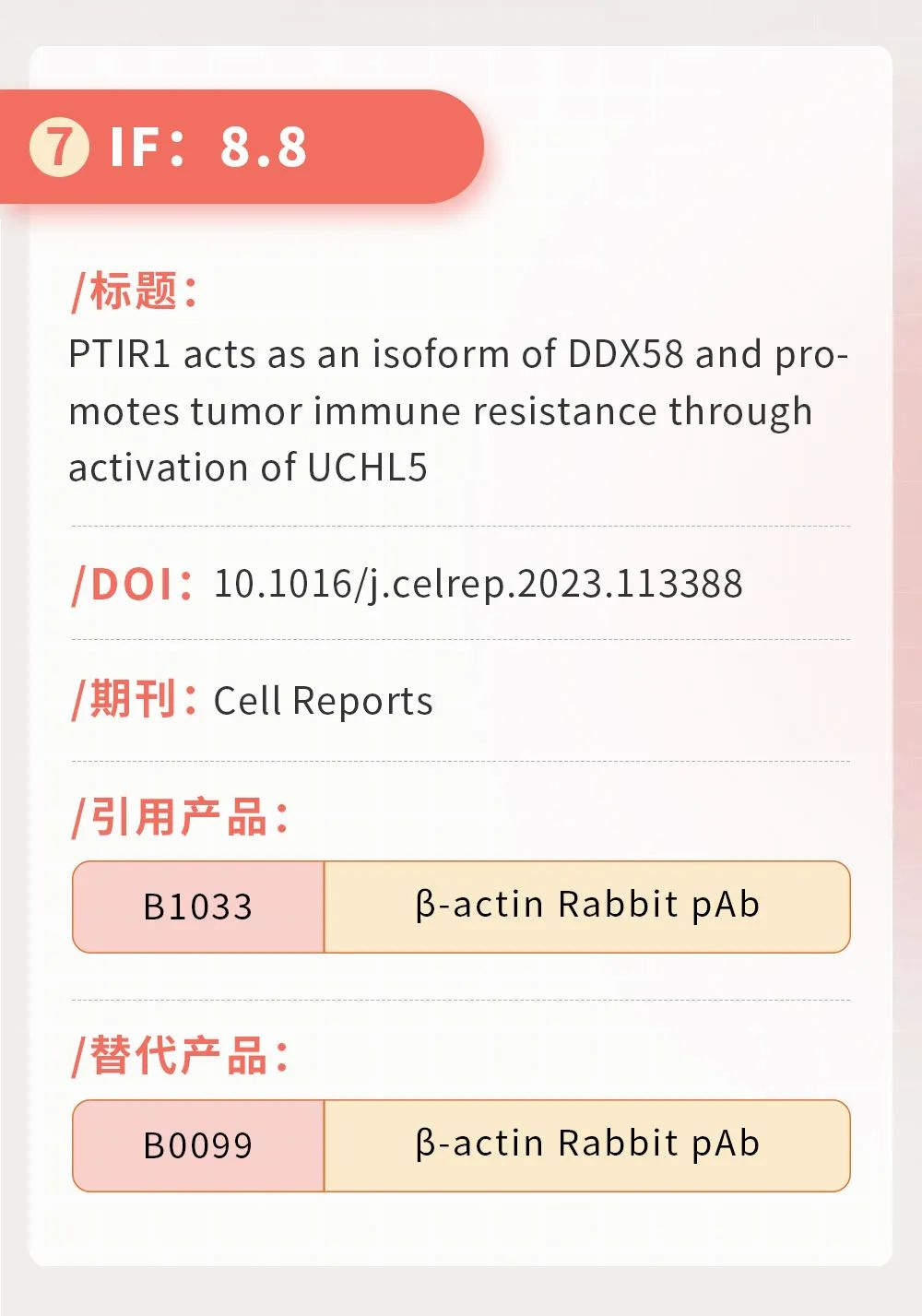 7 IF：8.8

/标题：

PTIR1 acts as an isoform of DDX58 and promotes tumor immune resistance through activation of UCHL5

/DOI：10.1016/j.celrep.2023.113388

/期刊：Cell Reports

/引用产品：

B1033 β-actin Rabbit pAb

/替代产品：

B0099 β-actin Rabbit pAb